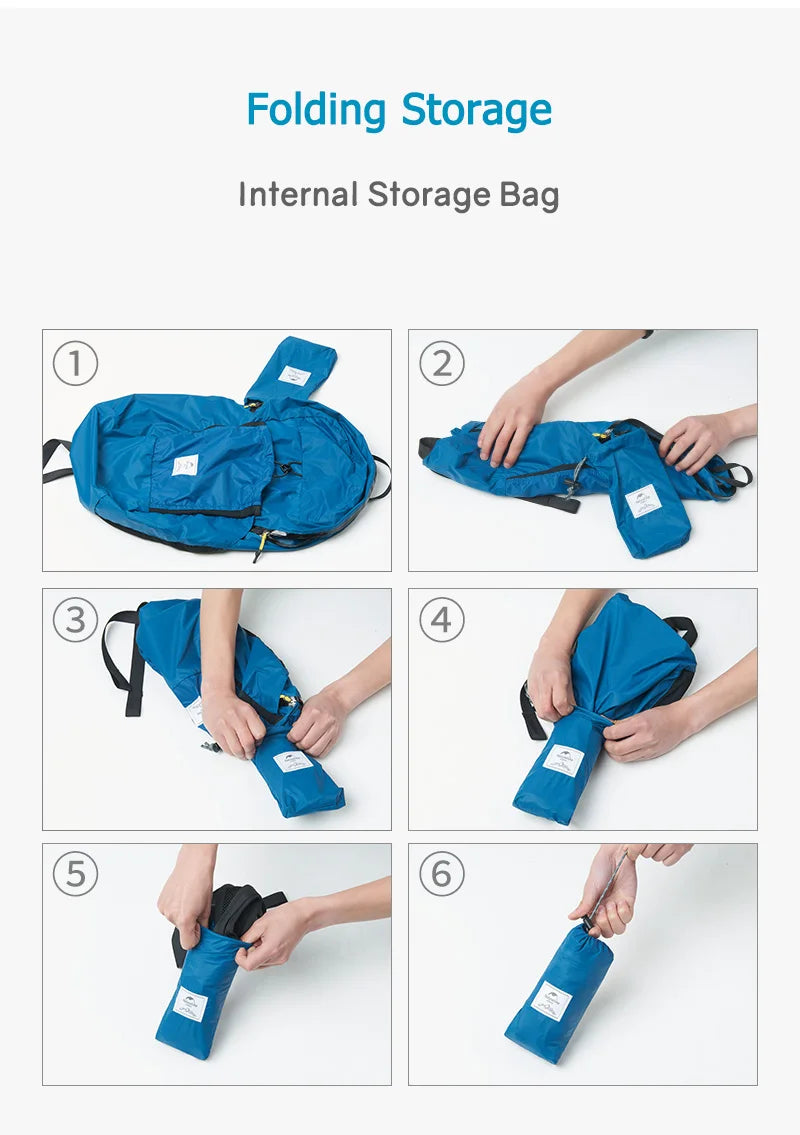 Folding Storage

Internal Storage Bag

①

②

③

④

⑤

⑥